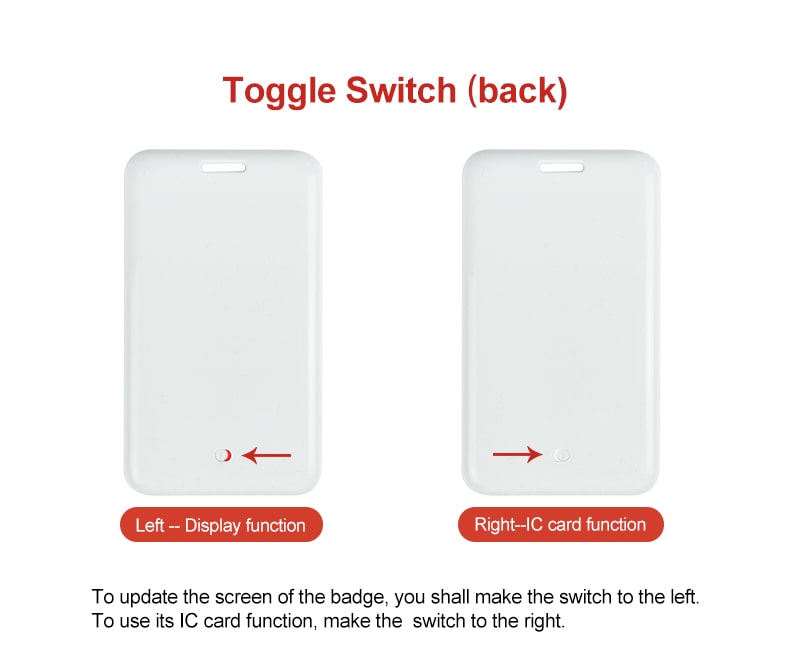 Toggle Switch (back)

Left -- Display function

Right--IC card function

To update the screen of the badge, you shall make the switch to the left.
To use its IC card function, make the switch to the right.